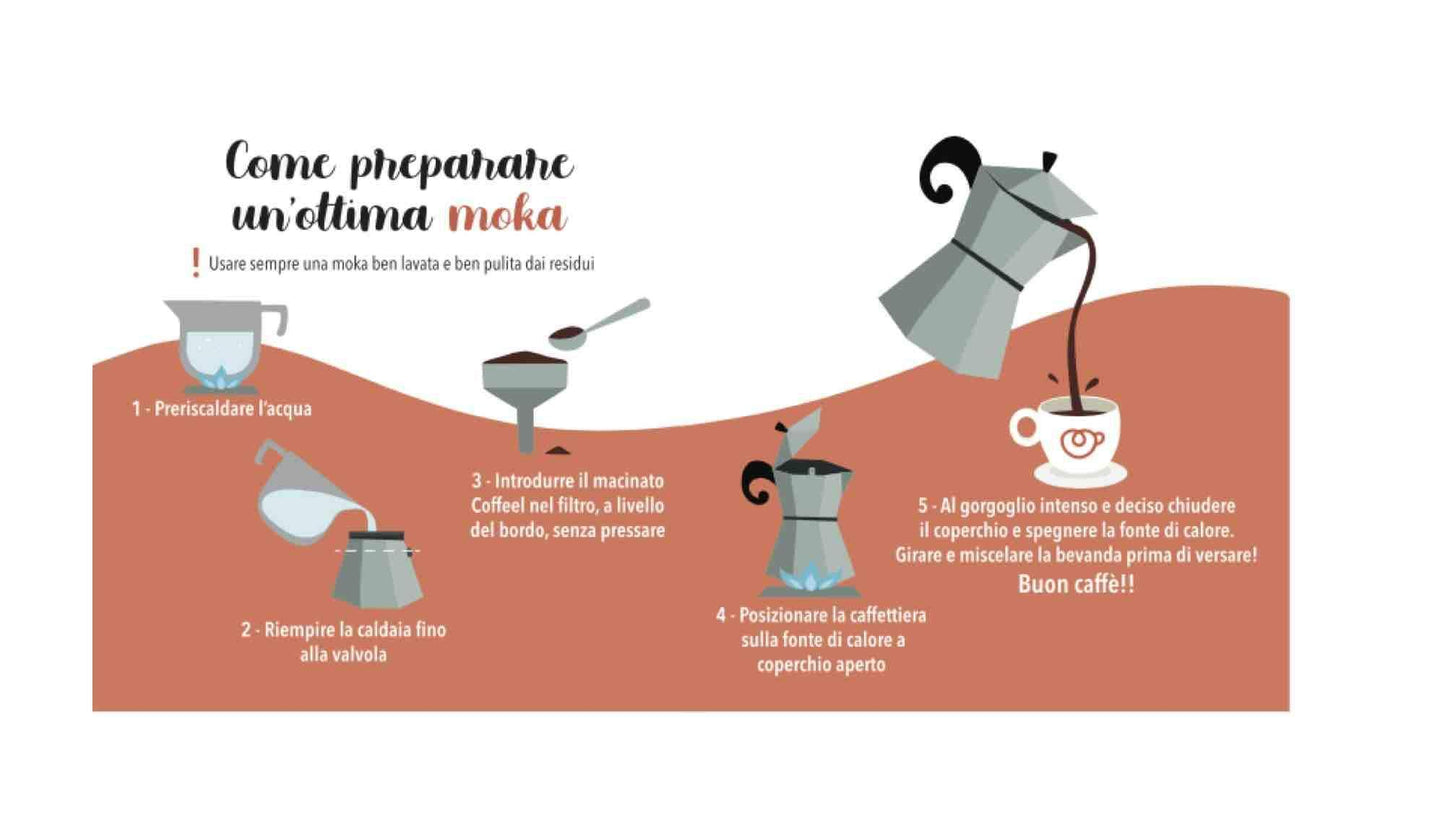 Come preparare un'ottima moka

! Usare sempre una moka ben lavata e ben pulita dai residui

1 - Preriscaldare l'acqua

2 - Riempire la caldaia fino alla valvola

3 - Introdurre il macinato Coffeel nel filtro, a livello del bordo, senza pressare

4 - Posizionare la caffettiera sulla fonte di calore a coperchio aperto

5 - Al gorgoglio intenso e deciso chiudere il coperchio e spegnere la fonte di calore. Girare e miscelare la bevanda prima di versare!
Buon caffè!!